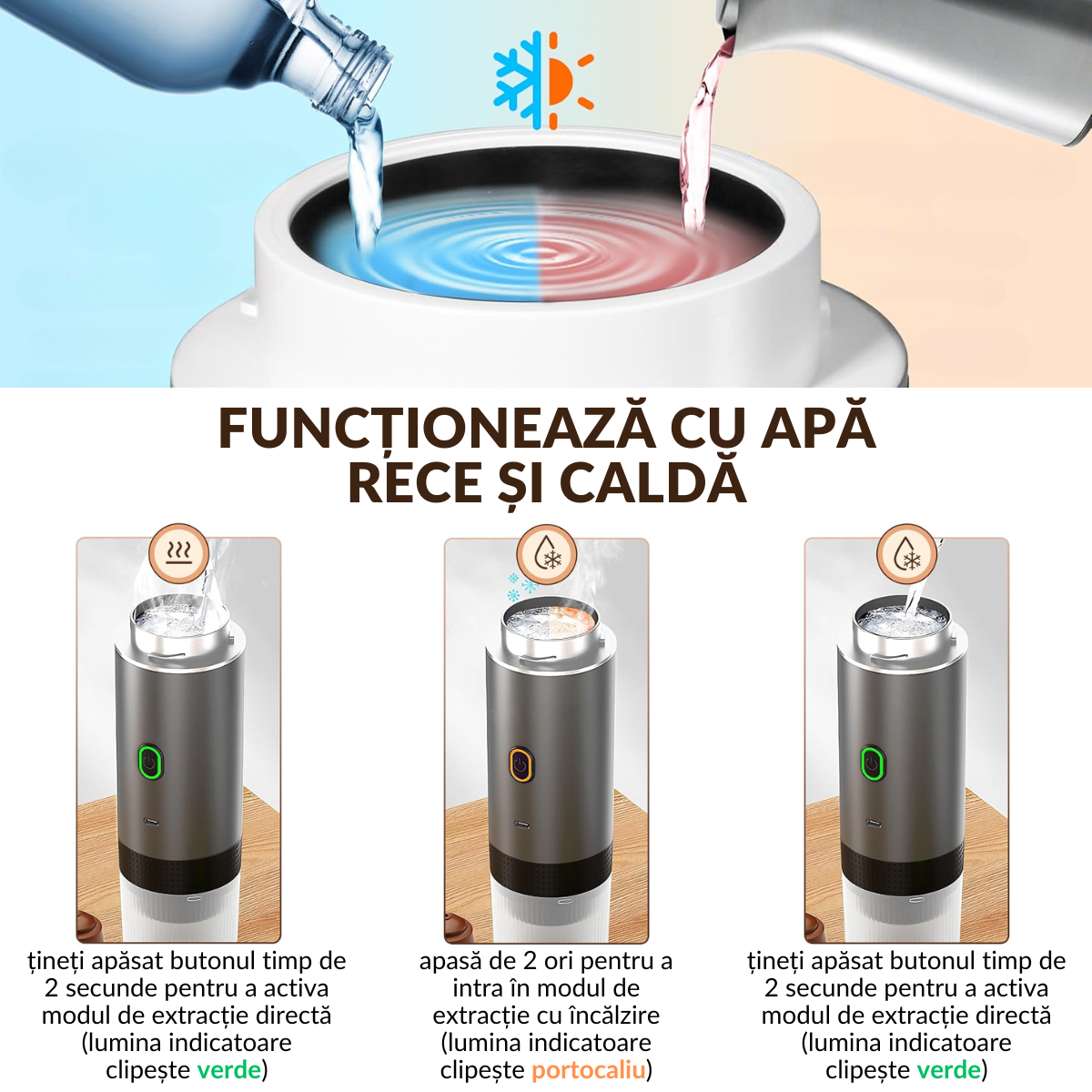 FUNCȚIONEAZĂ CU APĂ RECE ȘI CALDĂ

țineți apăsat butonul timp de 2 secunde pentru a activa modul de extracție directă (lumina indicatoare clipește verde)

apasă de 2 ori pentru a intra în modul de extracție cu încălzire (lumina indicatoare clipește portocaliu)

țineți apăsat butonul timp de 2 secunde pentru a activa modul de extracție directă (lumina indicatoare clipește verde)