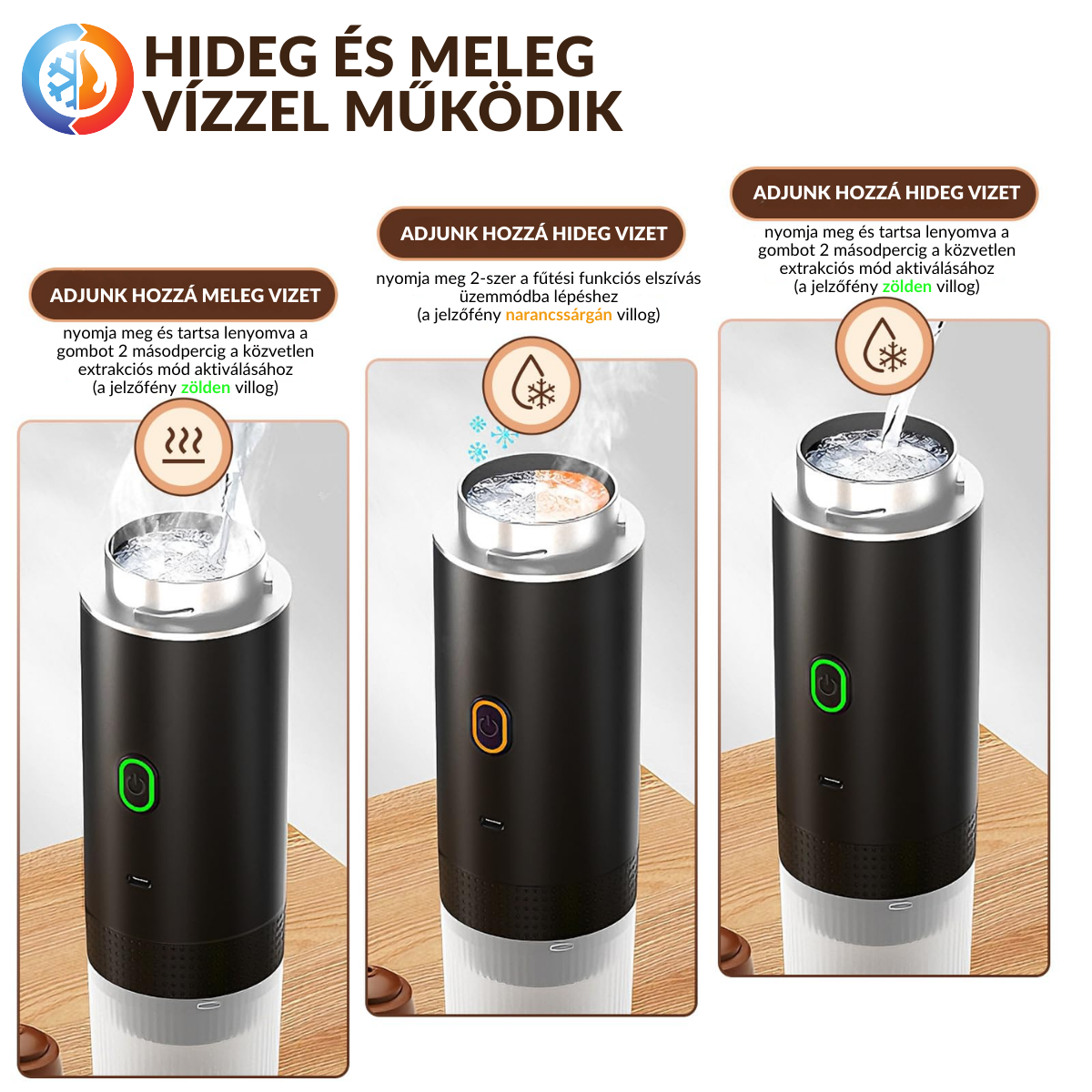 HIDEG ÉS MELEG VÍZZEL MŰKÖDIK

ADJUNK HOZZÁ MELEG VIZET

nyomja meg és tartsa lenyomva a gombot 2 másodpercig a közvetlen extrakciós mód aktiválásához (a jelzőfény zölden villog)

ADJUNK HOZZÁ HIDEG VIZET

nyomja meg 2-szer a fűtési funkciós elszívás üzemmódba lépéshez (a jelzőfény narancssárgán villog)

ADJUNK HOZZÁ HIDEG VIZET

nyomja meg és tartsa lenyomva a gombot 2 másodpercig a közvetlen extrakciós mód aktiválásához (a jelzőfény zölden villog)