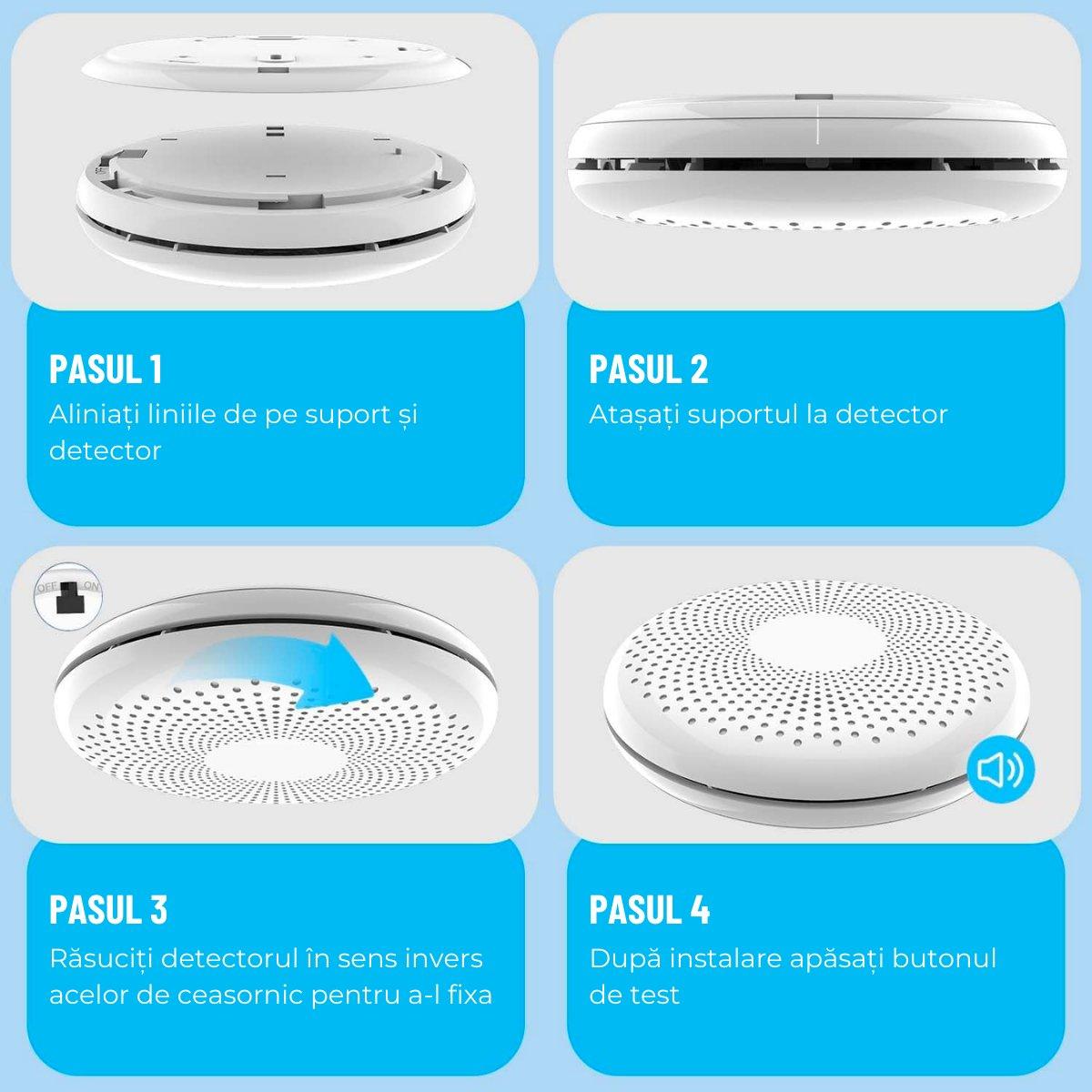 PASUL 1
Aliniați liniile de pe suport și detector

PASUL 2
Atașați suportul la detector

OFF ON

PASUL 3
Răsuciți detectorul în sens invers acelor de ceasornic pentru a-l fixa

PASUL 4
După instalare apăsați butonul de test