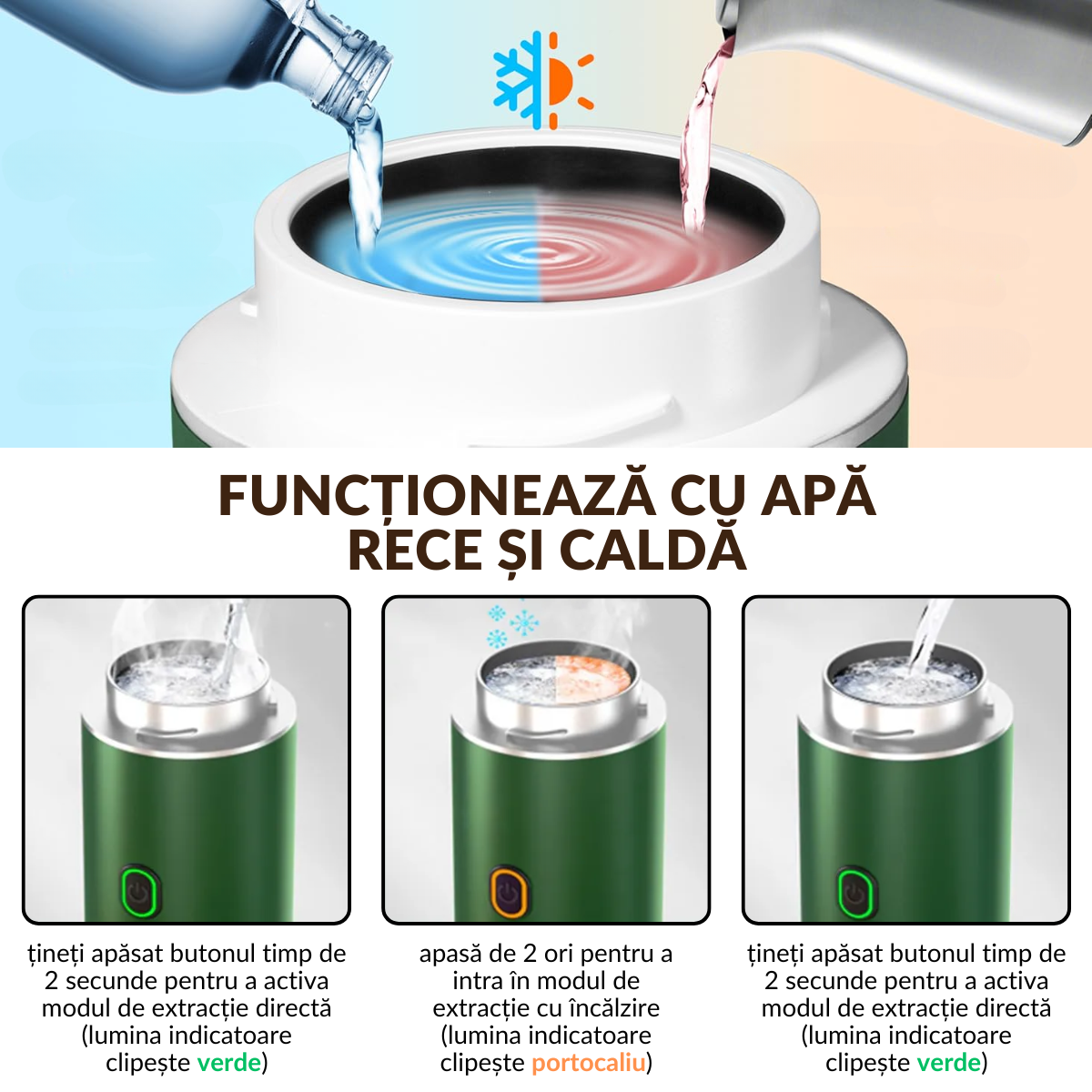 FUNCȚIONEAZĂ CU APĂ RECE ȘI CALDĂ

țineți apăsat butonul timp de 2 secunde pentru a activa modul de extracție directă (lumina indicatoare clipește verde)

apasă de 2 ori pentru a intra în modul de extracție cu încălzire (lumina indicatoare clipește portocaliu)

țineți apăsat butonul timp de 2 secunde pentru a activa modul de extracție directă (lumina indicatoare clipește verde)