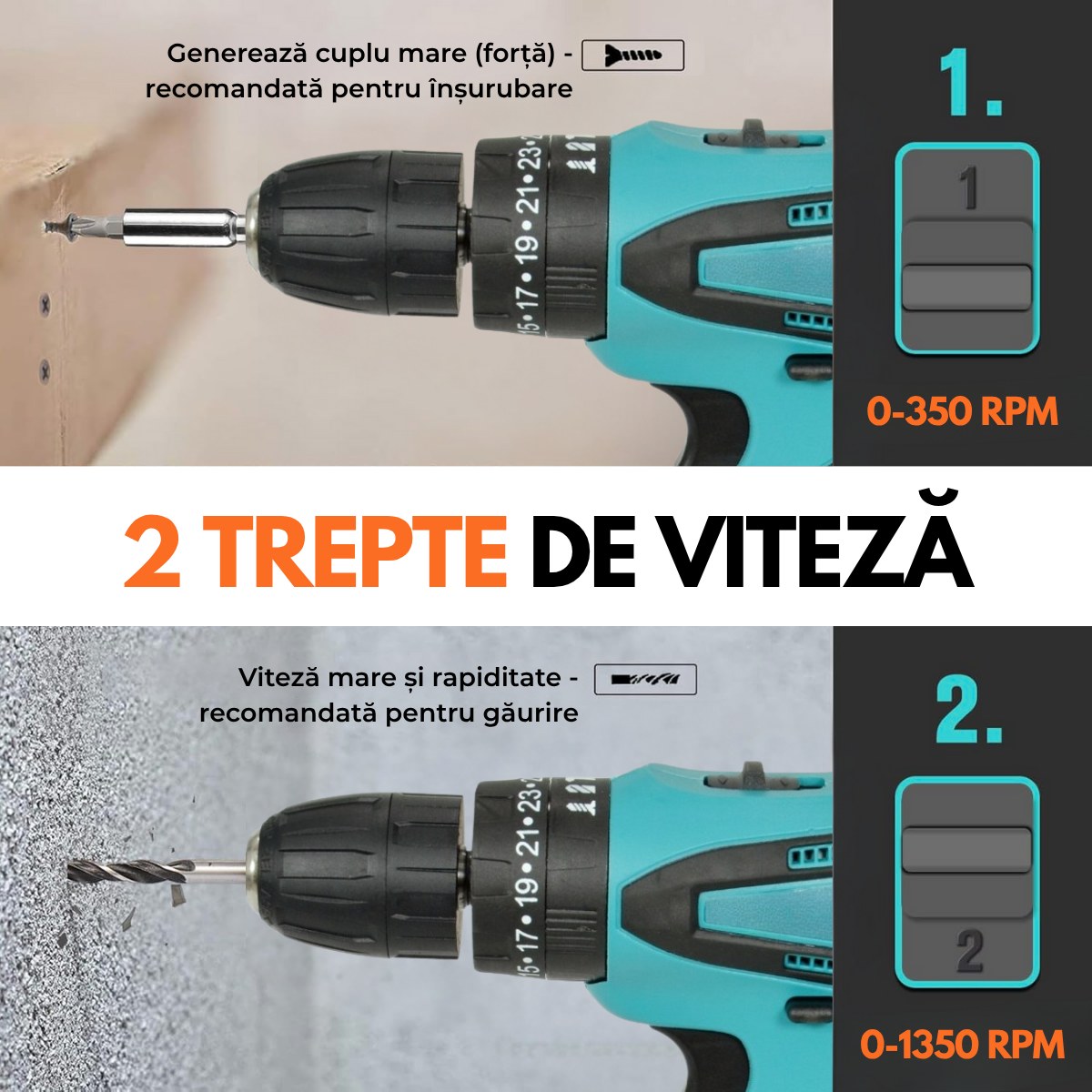 Generează cuplu mare (forță) - recomandată pentru înșurubare

15•17•19•21•23•

1.

1

0-350 RPM

2 TREPTE DE VITEZĂ

Viteză mare și rapiditate - recomandată pentru găurire

15•17•19•21•23•

2.

2

0-1350 RPM