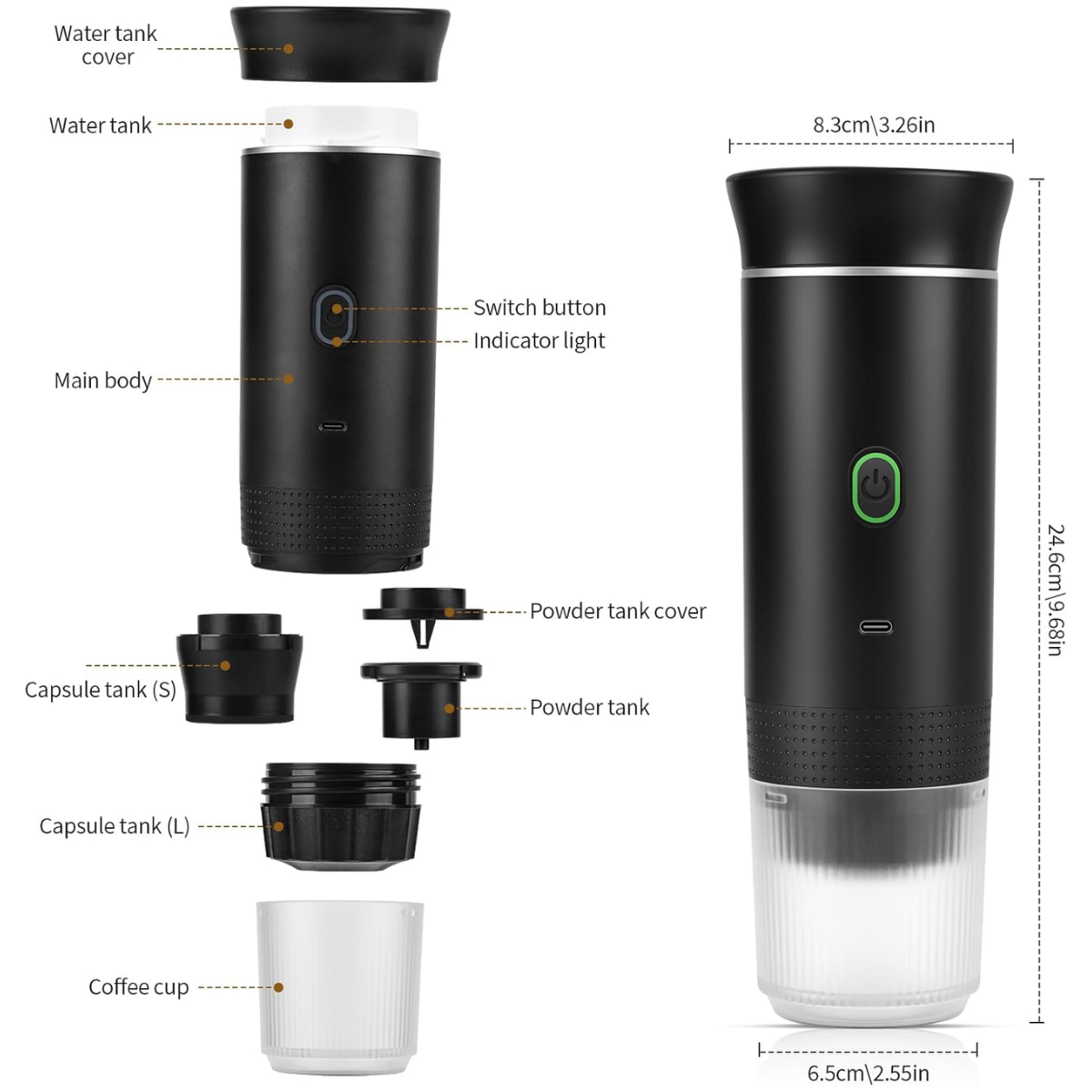 Water tank cover

Water tank

Switch button

Indicator light

Main body

Powder tank cover

Capsule tank (S)

Powder tank

Capsule tank (L)

Coffee cup

8.3cm\3.26in

24.6cm\9.68in

6.5cm\2.55in